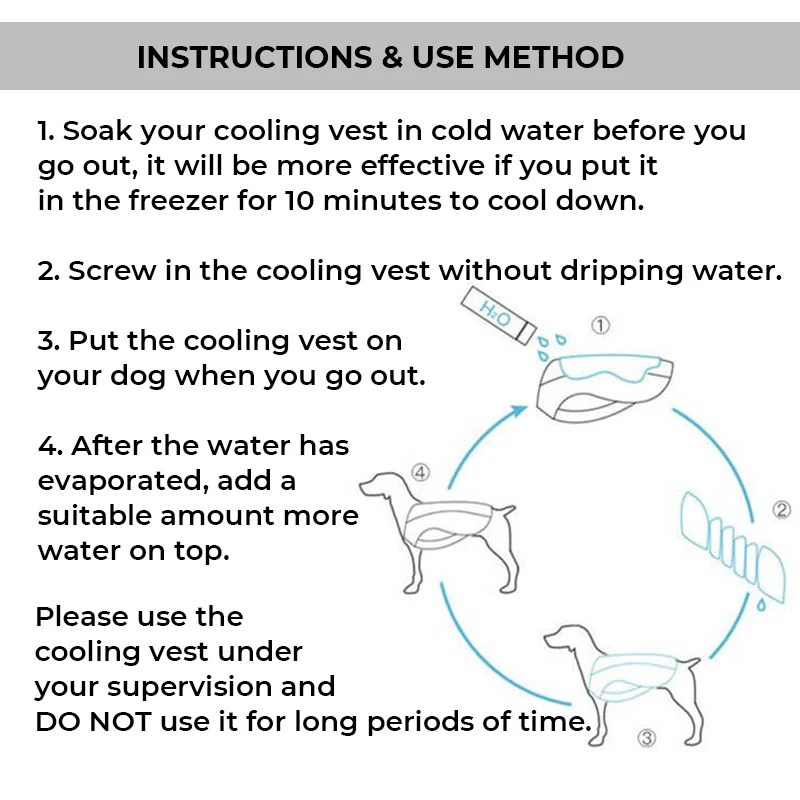 INSTRUCTIONS & USE METHOD

1. Soak your cooling vest in cold water before you go out, it will be more effective if you put it in the freezer for 10 minutes to cool down.

2. Screw in the cooling vest without dripping water.

3. Put the cooling vest on your dog when you go out.

4. After the water has evaporated, add a suitable amount more water on top.

Please use the cooling vest under your supervision and DO NOT use it for long periods of time.

$H_2O$

①

②

③

④