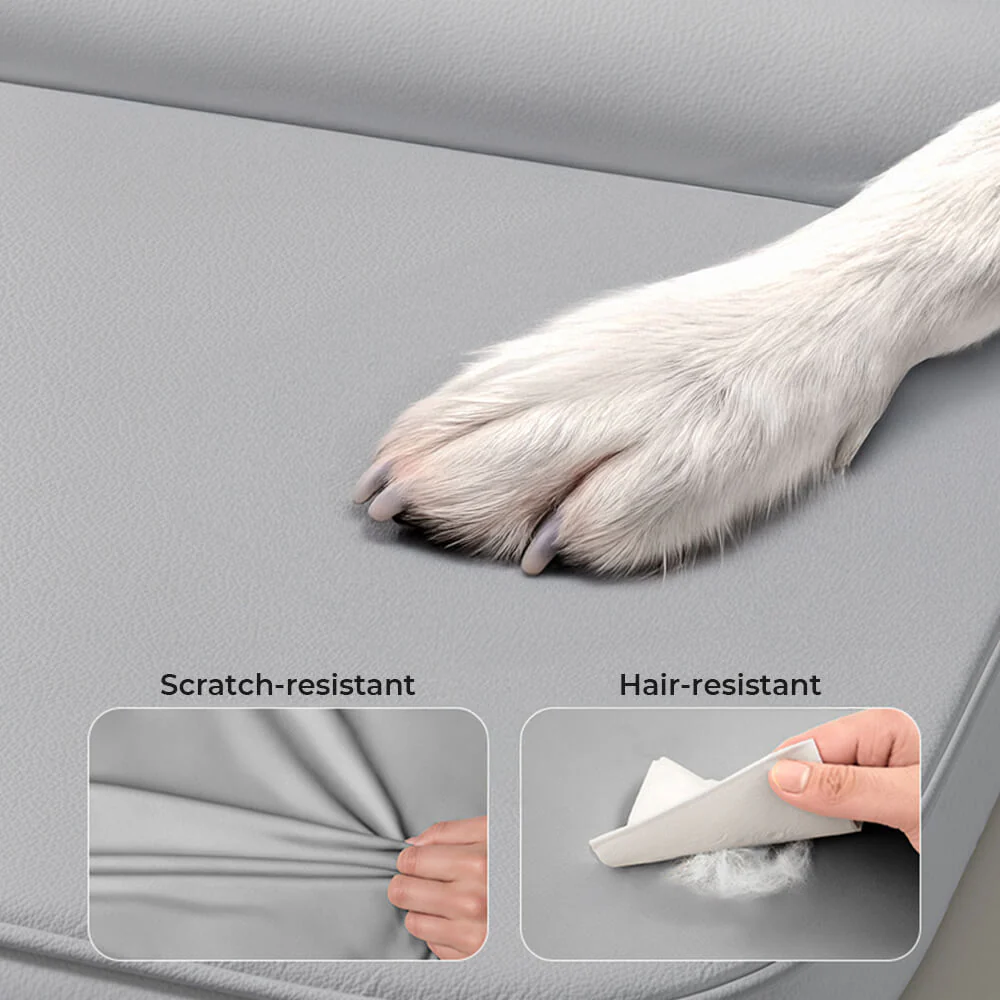 Scratch-resistant

Hair-resistant